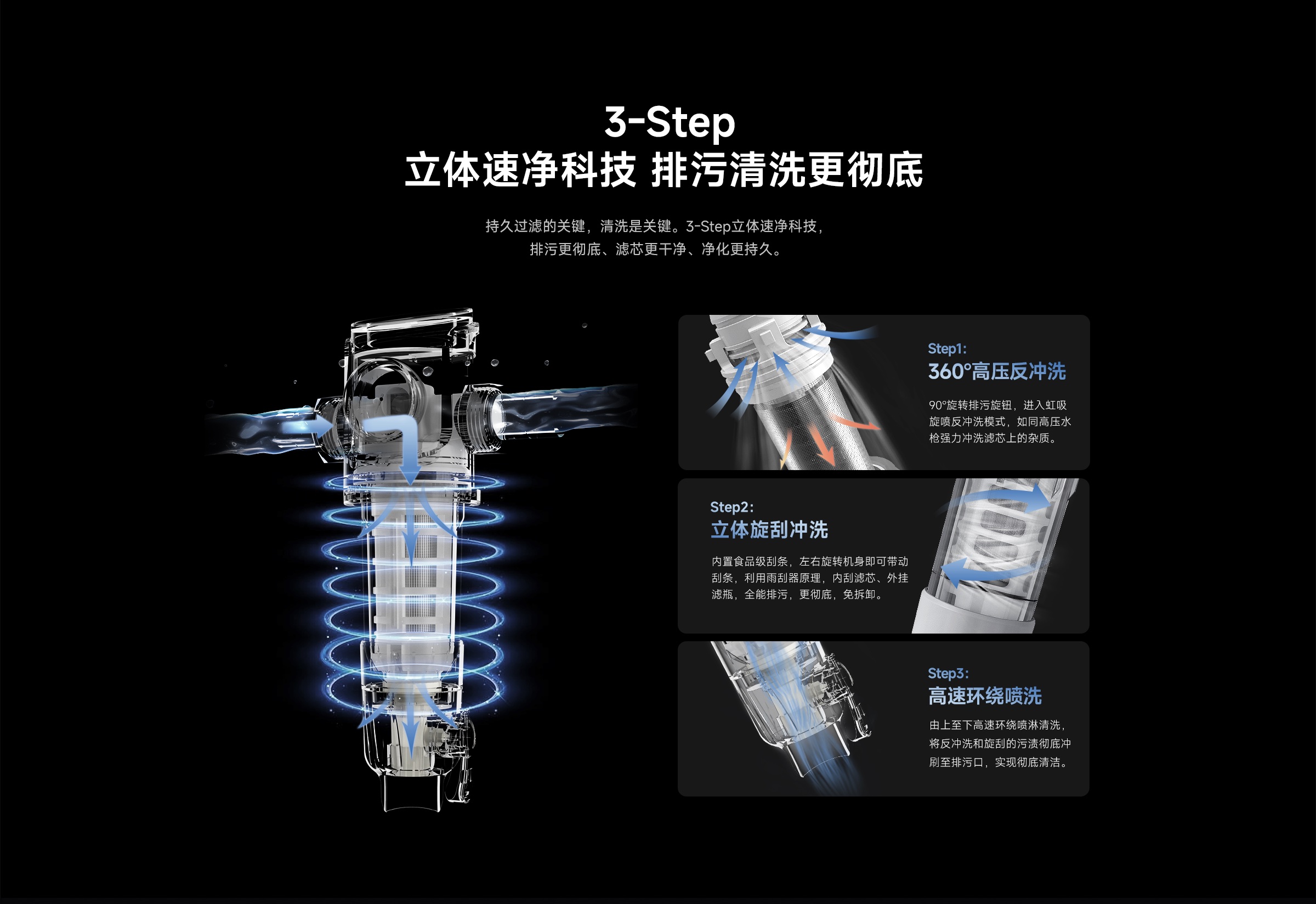 3-Step
立体速净科技 排污清洗更彻底

持久过滤的关键，清洗是关键。3-Step立体速净科技，排污更彻底、滤芯更干净、净化更持久。

Step1:
360°高压反冲洗

90°旋转排污旋钮，进入虹吸旋喷反冲洗模式，如同高压水枪强力冲洗滤芯上的杂质。

Step2:
立体旋刮冲洗

内置食品级刮条，左右旋转机身即可带动刮条，利用雨刮器原理，内刮滤芯、外挂滤瓶，全能排污，更彻底，免拆卸。

Step3:
高速环绕喷洗

由上至下高速环绕喷淋清洗，将反冲洗和旋刮的污渍彻底冲刷至排污口，实现彻底清洁。