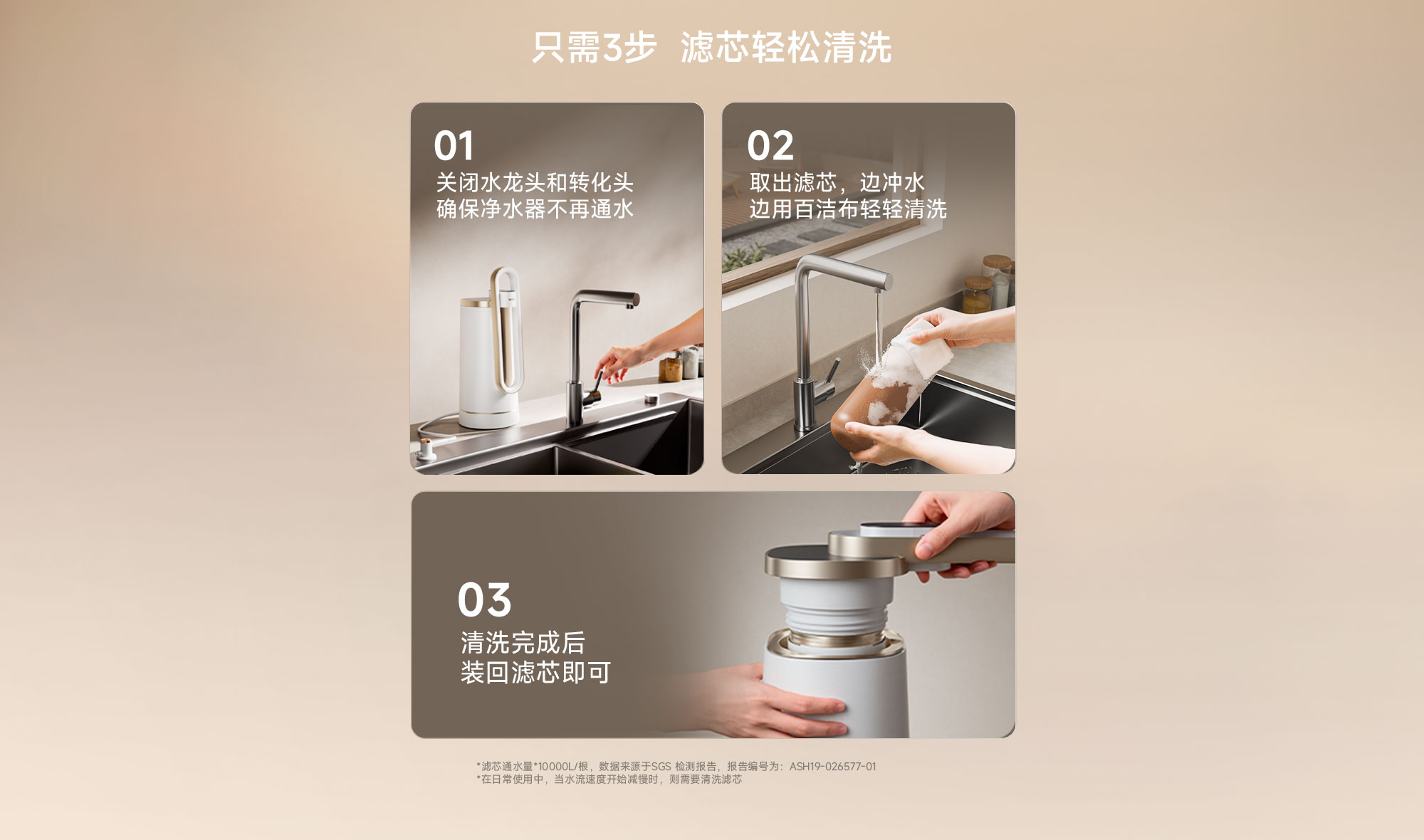 只需3步 滤芯轻松清洗

01
关闭水龙头和转化头
确保净水器不再通水

02
取出滤芯，边冲水
边用百洁布轻轻清洗

03
清洗完成后
装回滤芯即可

*滤芯通水量*10000L/根，数据来源于SGS 检测报告，报告编号为：ASH19-026577-01
*在日常使用中，当水流速度开始减慢时，则需要清洗滤芯