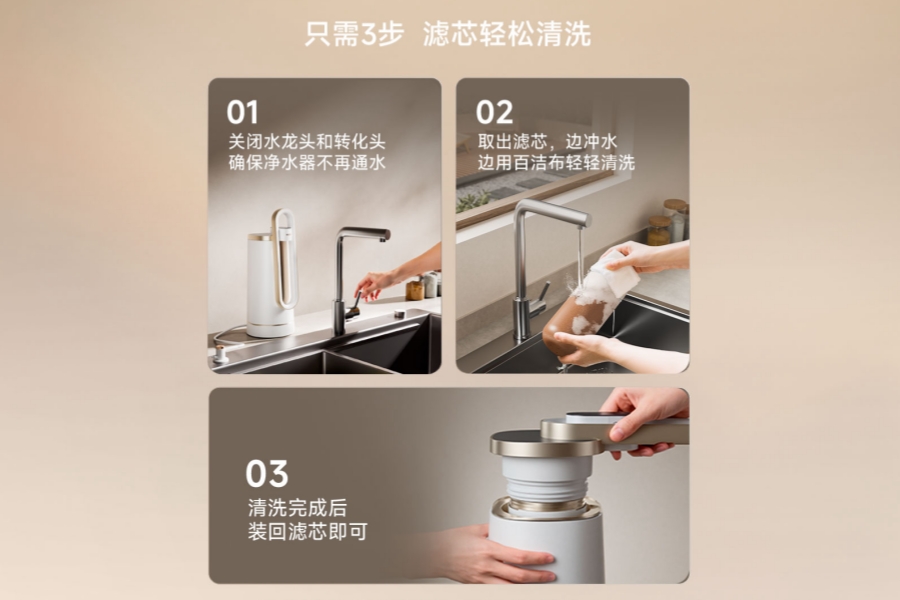 只需3步 滤芯轻松清洗

01
关闭水龙头和转化头
确保净水器不再通水

02
取出滤芯，边冲水
边用百洁布轻轻清洗

03
清洗完成后
装回滤芯即可